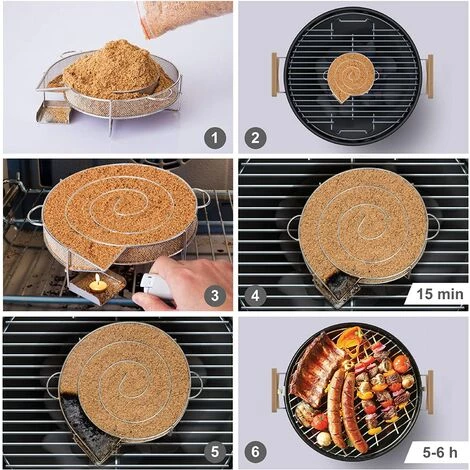 1

2

3

4

15 min

5

6

5-6 h