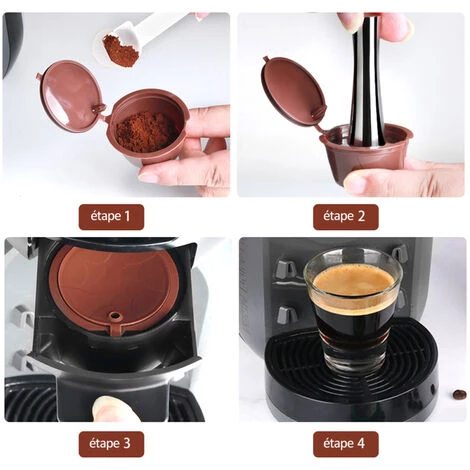 étape 1

étape 2

étape 3

étape 4