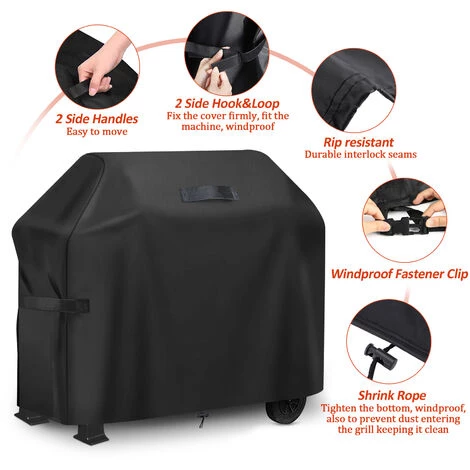 2 Side Handles
Easy to move

2 Side Hook&Loop
Fix the cover firmly, fit the machine, windproof

Rip resistant
Durable interlock seams

Windproof Fastener Clip

Shrink Rope
Tighten the bottom, windproof, also to prevent dust entering the grill keeping it clean