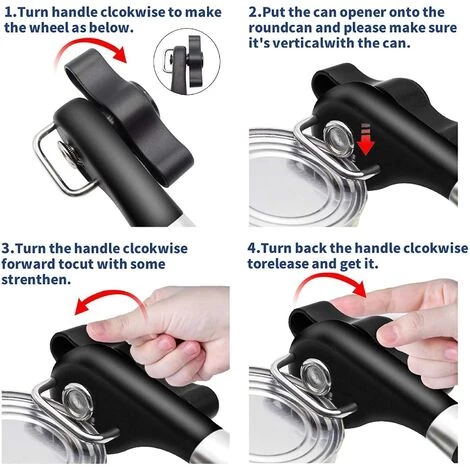 1.Turn handle clcokwise to make the wheel as below.

2.Put the can opener onto the roundcan and please make sure it's verticalwith the can.

3.Turn the handle clcokwise forward tocut with some strenthen.

4.Turn back the handle clcokwise torelease and get it.