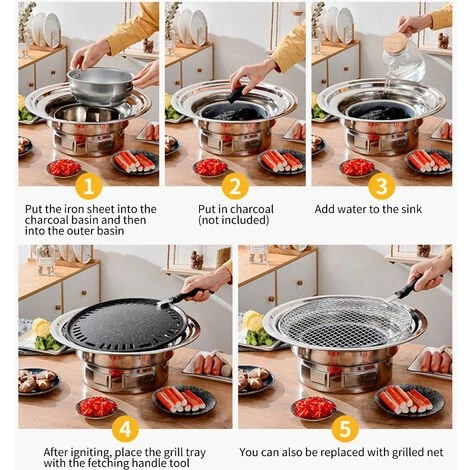 1

Put the iron sheet into the charcoal basin and then into the outer basin

2

Put in charcoal (not included)

3

Add water to the sink

4

After igniting, place the grill tray with the fetching handle tool

5

You can also be replaced with grilled net