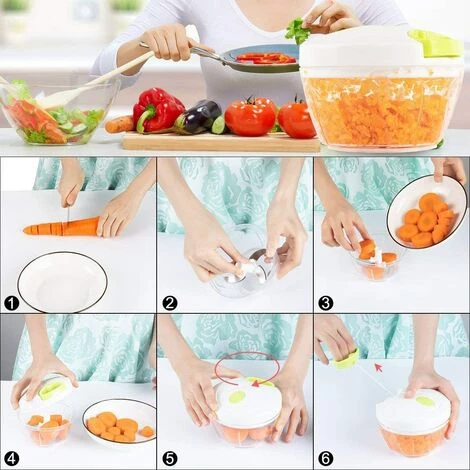 1
2
3
4
5
6