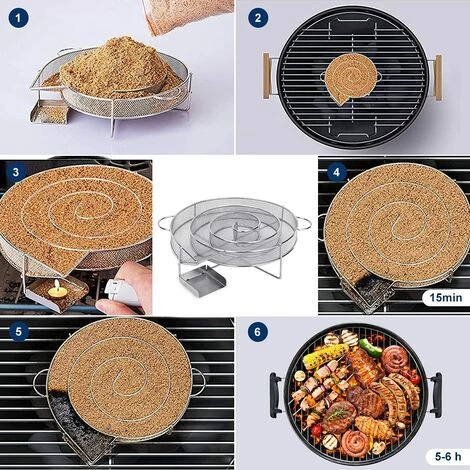 1

2

3

4

15min

5

6

5-6 h