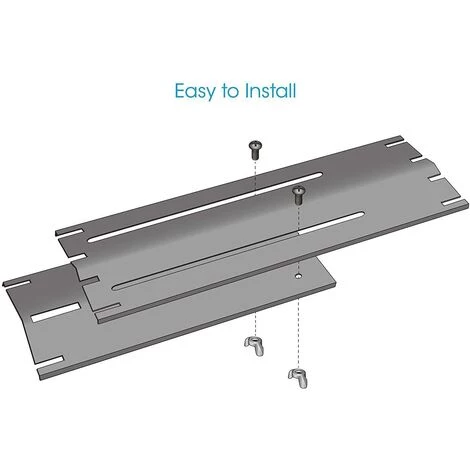 Easy to Install