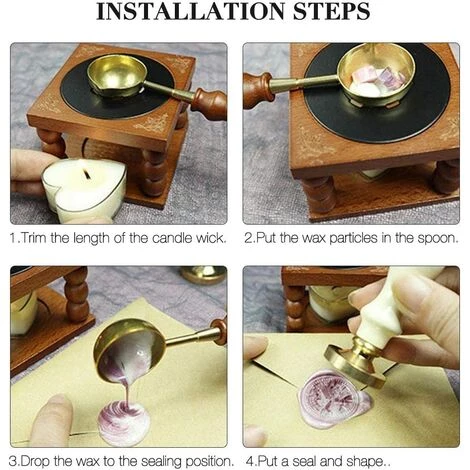 INSTALLATION STEPS

1.Trim the length of the candle wick.

2.Put the wax particles in the spoon.

3.Drop the wax to the sealing position.

4.Put a seal and shape..