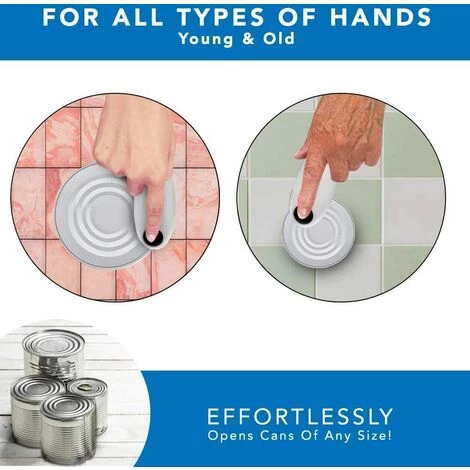 FOR ALL TYPES OF HANDS
Young & Old

EFFORTLESSLY
Opens Cans Of Any Size!