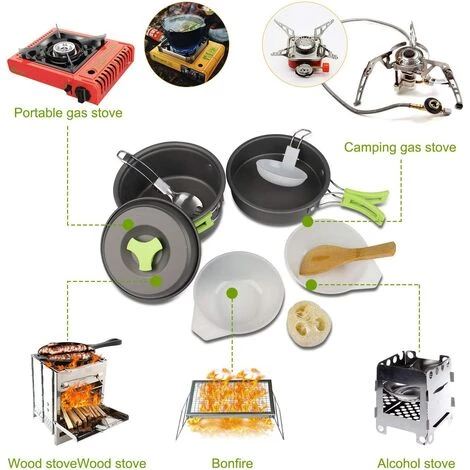 Portable gas stove

Camping gas stove

Wood stoveWood stove

Bonfire

Alcohol stove