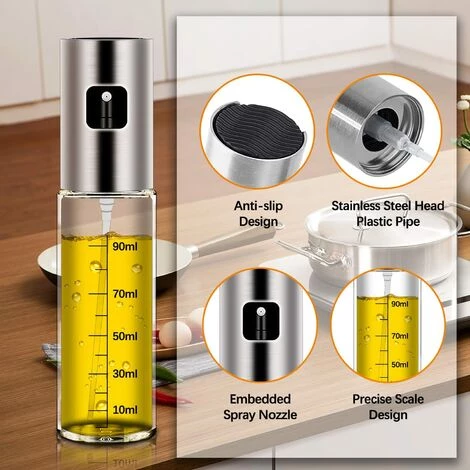 90ml
70ml
50ml
30ml
10ml

Anti-slip Design

Stainless Steel Head Plastic Pipe

90ml
70ml
50ml

Embedded Spray Nozzle

Precise Scale Design