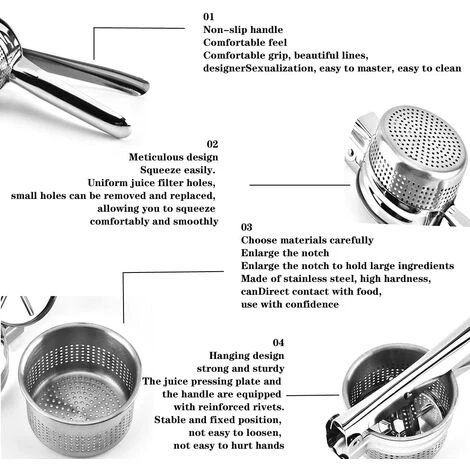 01
Non-slip handle
Comfortable feel
Comfortable grip, beautiful lines,
designerSexualization, easy to master, easy to clean

02
Meticulous design
Squeeze easily.
Uniform juice filter holes,
small holes can be removed and replaced,
allowing you to squeeze
comfortably and smoothly

03
Choose materials carefully
Enlarge the notch
Enlarge the notch to hold large ingredients
Made of stainless steel, high hardness,
canDirect contact with food,
use with confidence

04
Hanging design
strong and sturdy
The juice pressing plate and
the handle are equipped
with reinforced rivets.
Stable and fixed position,
not easy to loosen,
not easy to hurt hands