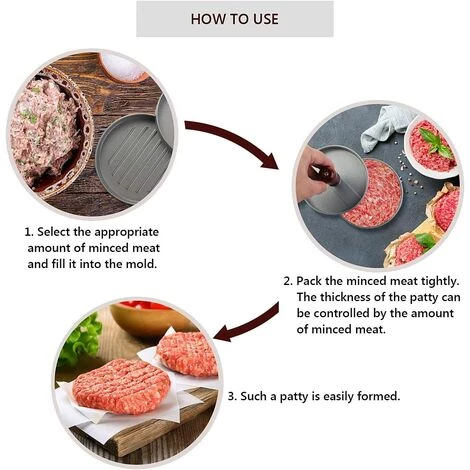 HOW TO USE

1. Select the appropriate amount of minced meat and fill it into the mold.

2. Pack the minced meat tightly. The thickness of the patty can be controlled by the amount of minced meat.

3. Such a patty is easily formed.