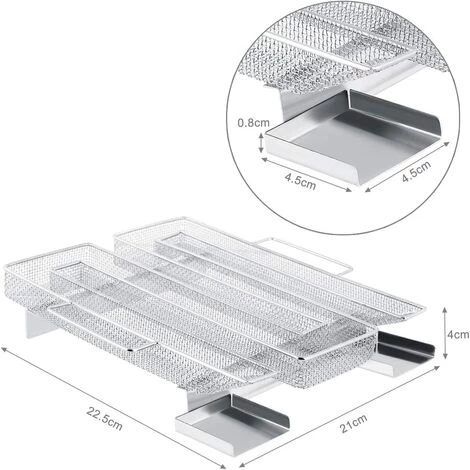 0.8cm
4.5cm
4.5cm
4cm
22.5cm
21cm