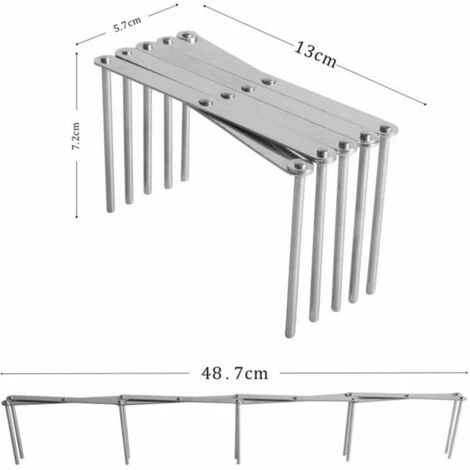 5.7cm
13cm
7.2cm
48.7cm