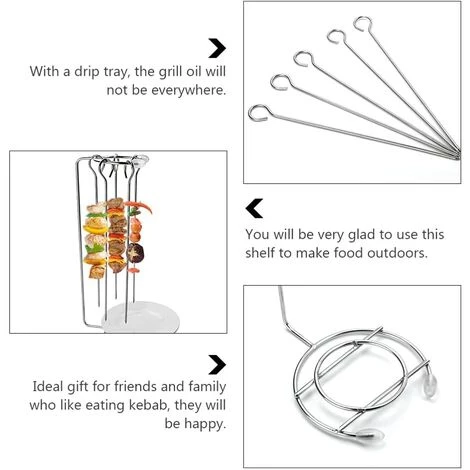 With a drip tray, the grill oil will not be everywhere.

You will be very glad to use this shelf to make food outdoors.

Ideal gift for friends and family who like eating kebab, they will be happy.